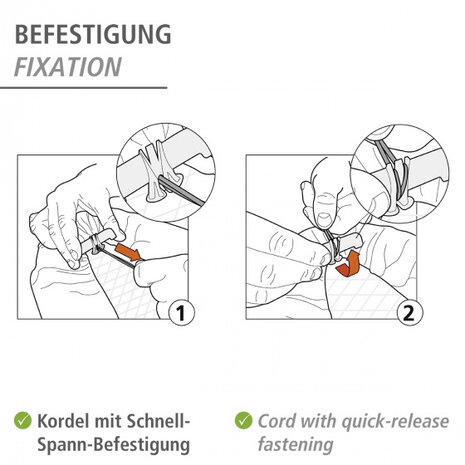 BEFESTIGUNG
FIXATION

1

2

Kordel mit Schnell-Spann-Befestigung

Cord with quick-release fastening